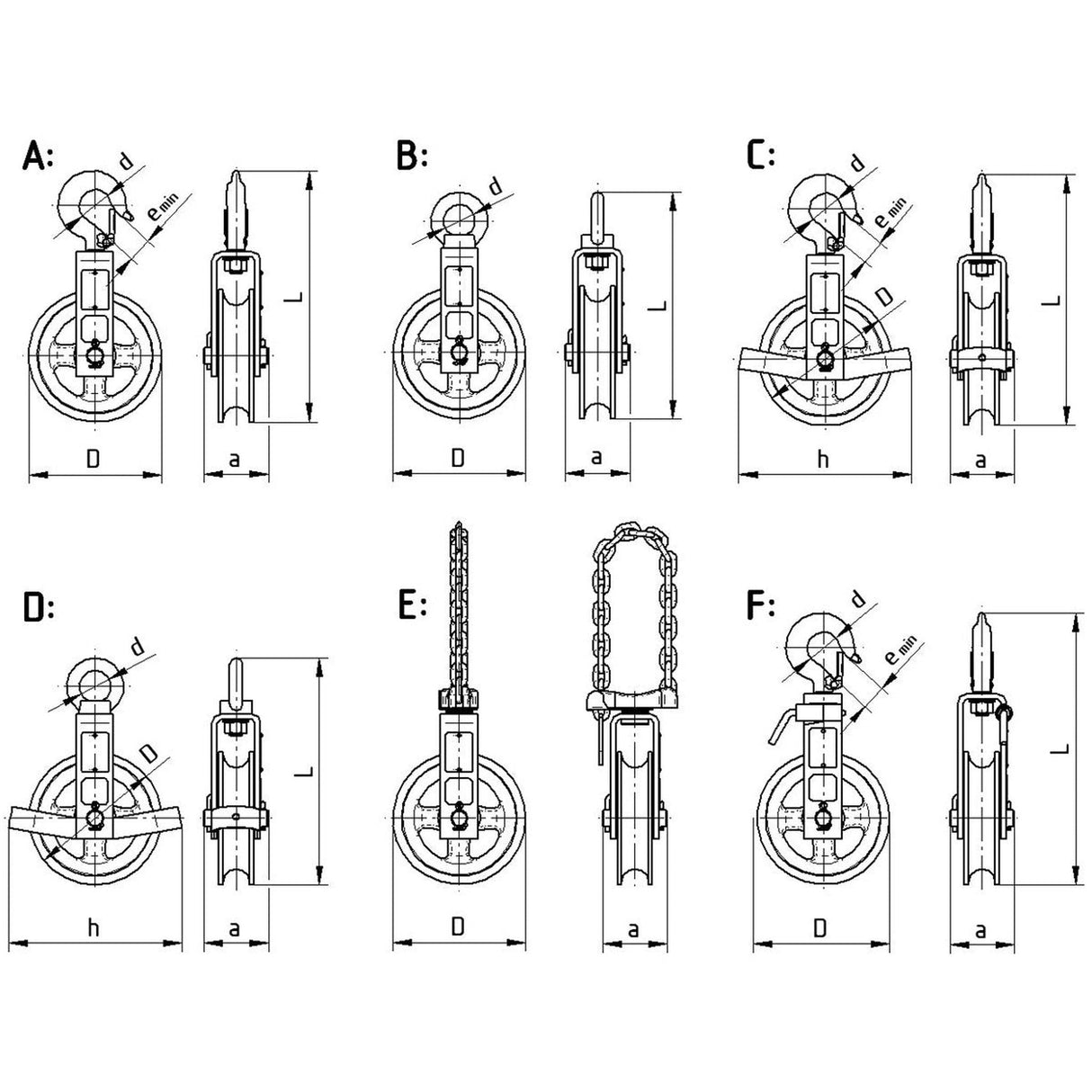 A:

d

$e_{min}$

L

D

a

B:

d

L

D

a

C:

d

$e_{min}$

D

L

h

a

D:

d

D

L

h

a

E:

D

a

F:

d

$e_{min}$

L

D

a